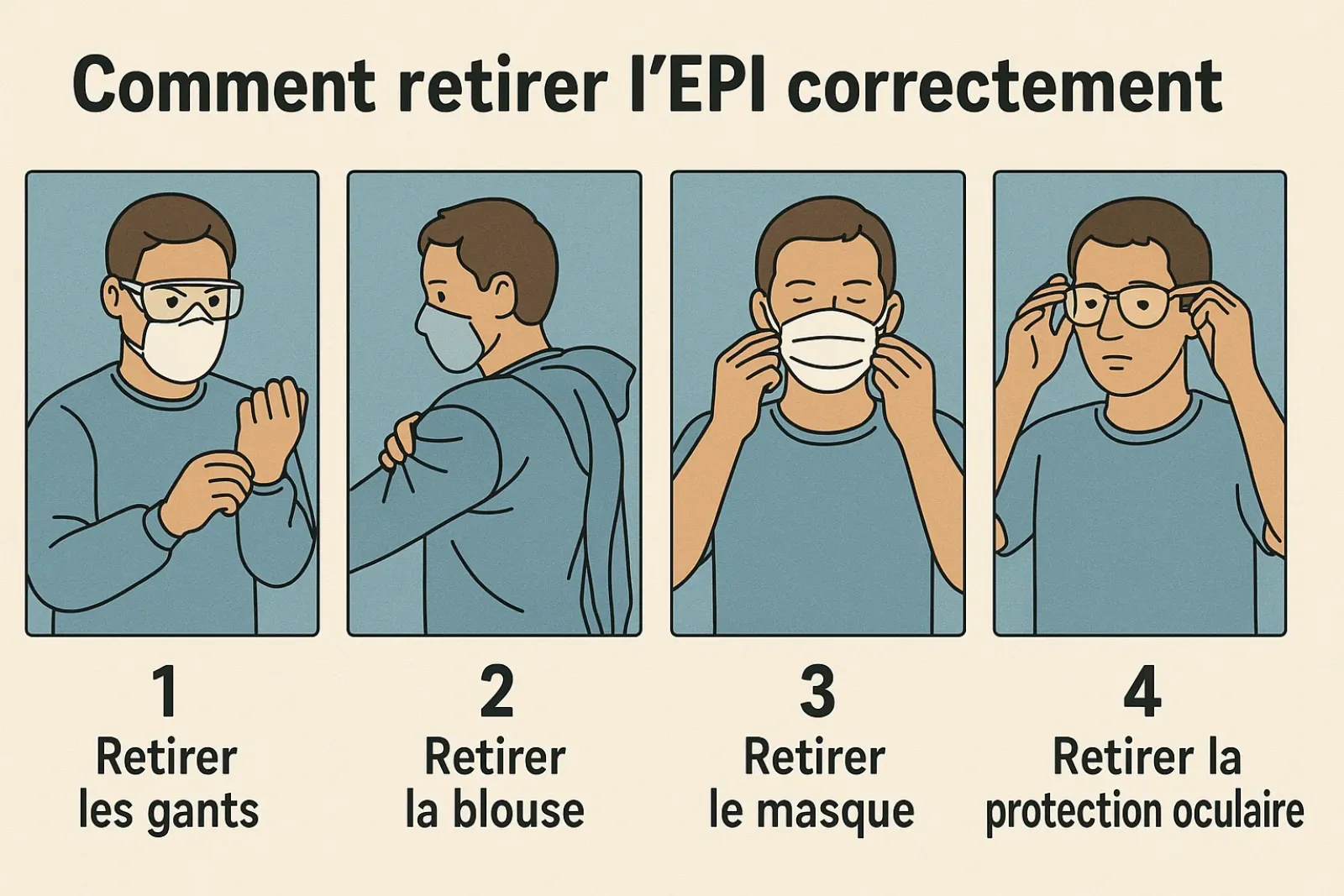 Comment retirer l'EPI correctement

1
Retirer les gants

2
Retirer la blouse

3
Retirer le masque

4
Retirer la protection oculaire